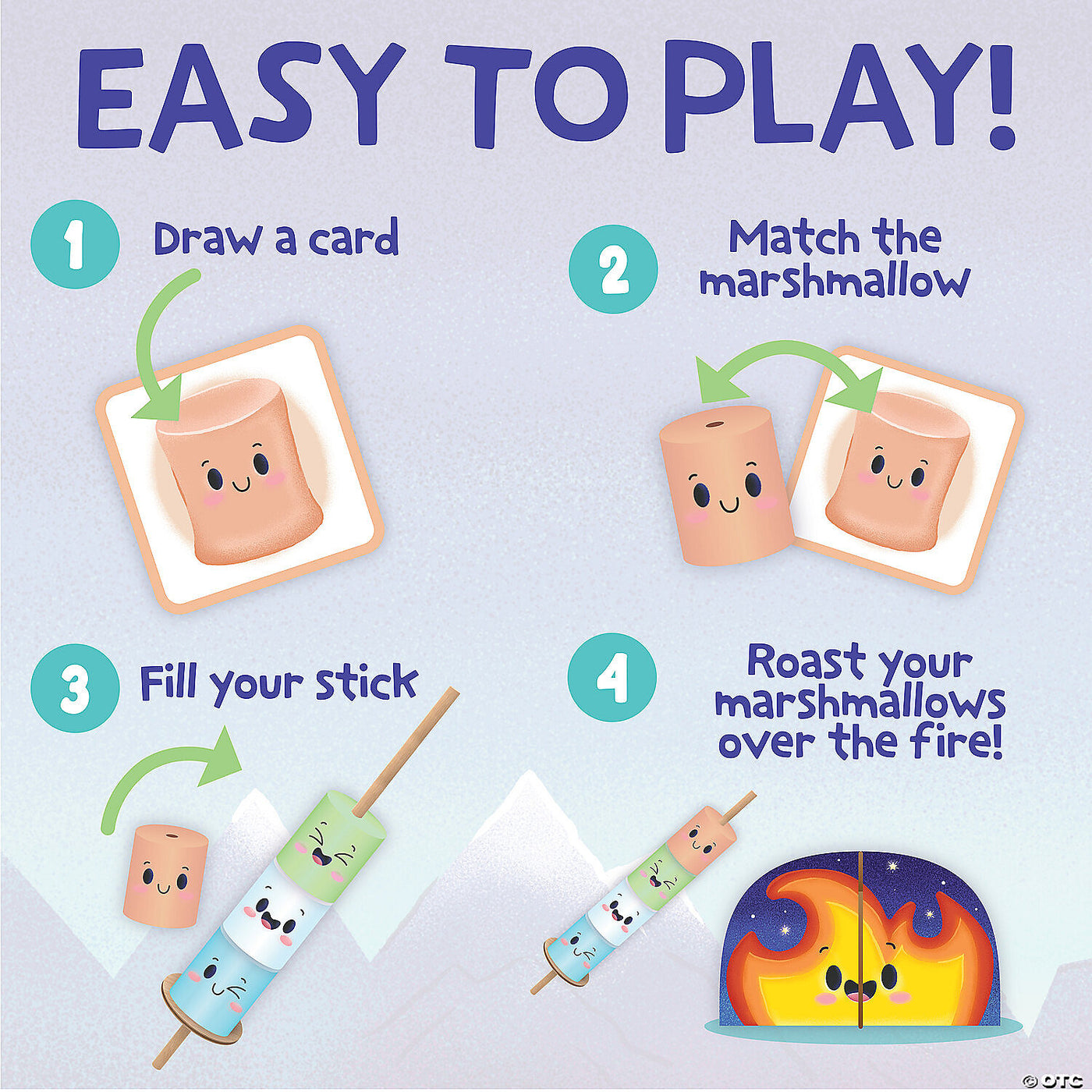 EASY TO PLAY!

1 Draw a card

2 Match the marshmallow

3 Fill your stick

4 Roast your marshmallows over the fire!

© OTC