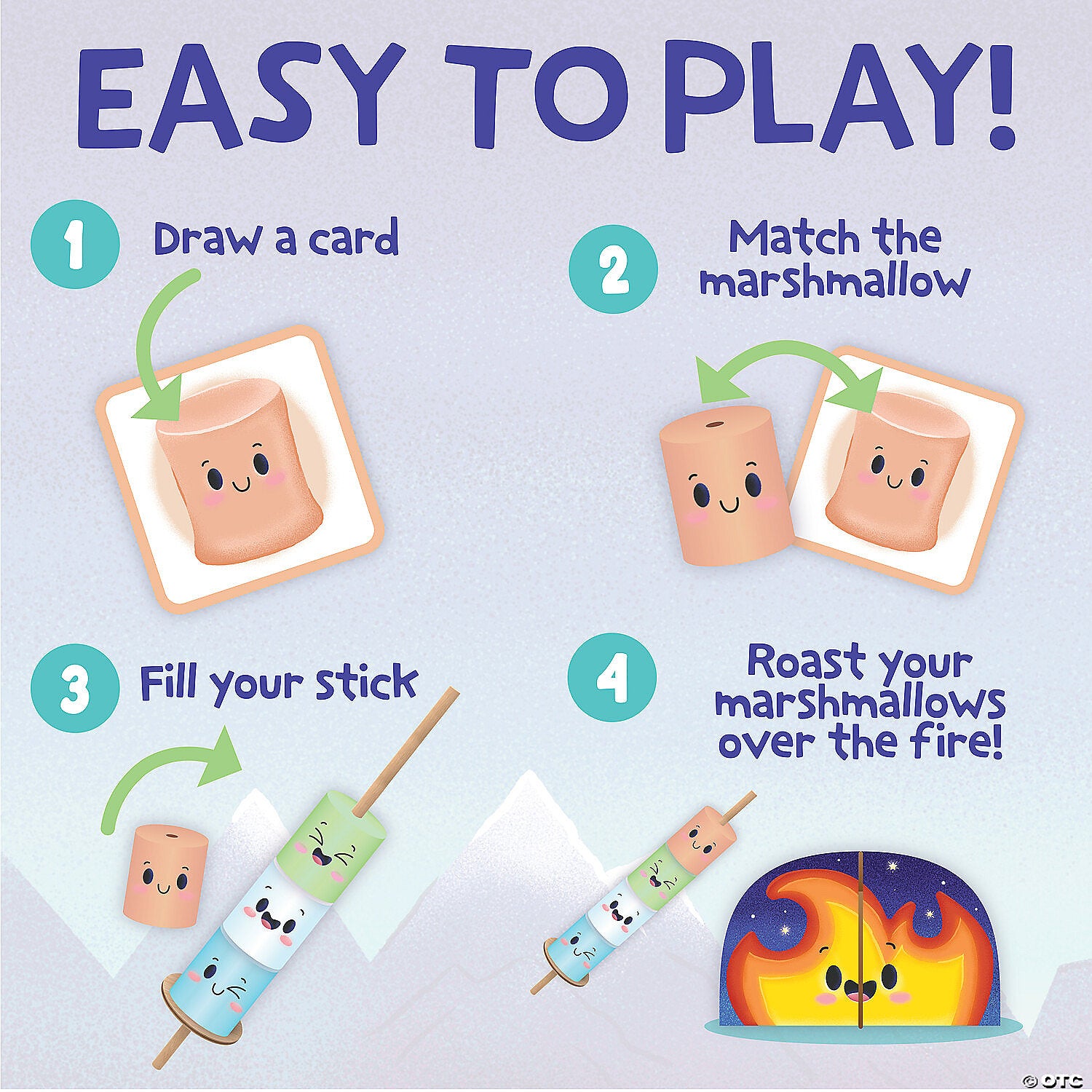 EASY TO PLAY!

1 Draw a card

2 Match the marshmallow

3 Fill your stick

4 Roast your marshmallows over the fire!

© OTC